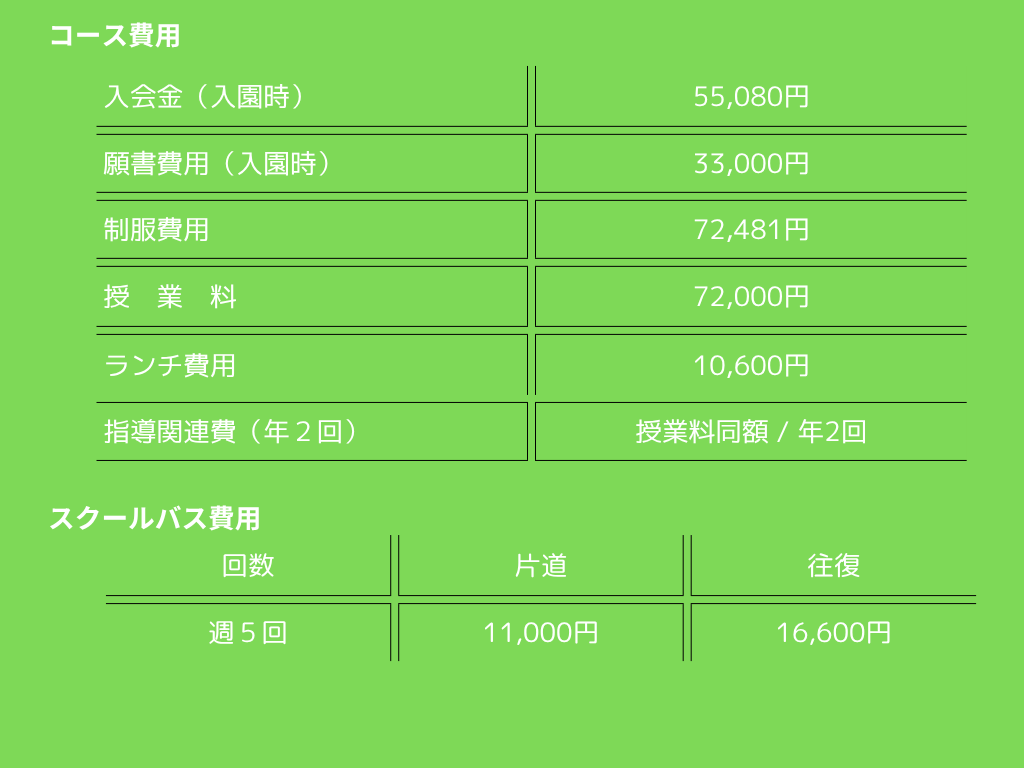 コース費用

| 入会金（入園時） | 55,080円 |
|---|---|
| 願書費用（入園時） | 33,000円 |
| 制服費用 | 72,481円 |
| 授　業　料 | 72,000円 |
| ランチ費用 | 10,600円 |
| 指導関連費（年２回） | 授業料同額 / 年2回 |

スクールバス費用

| 回数 | 片道 | 往復 |
|---|---|---|
| 週５回 | 11,000円 | 16,600円 |