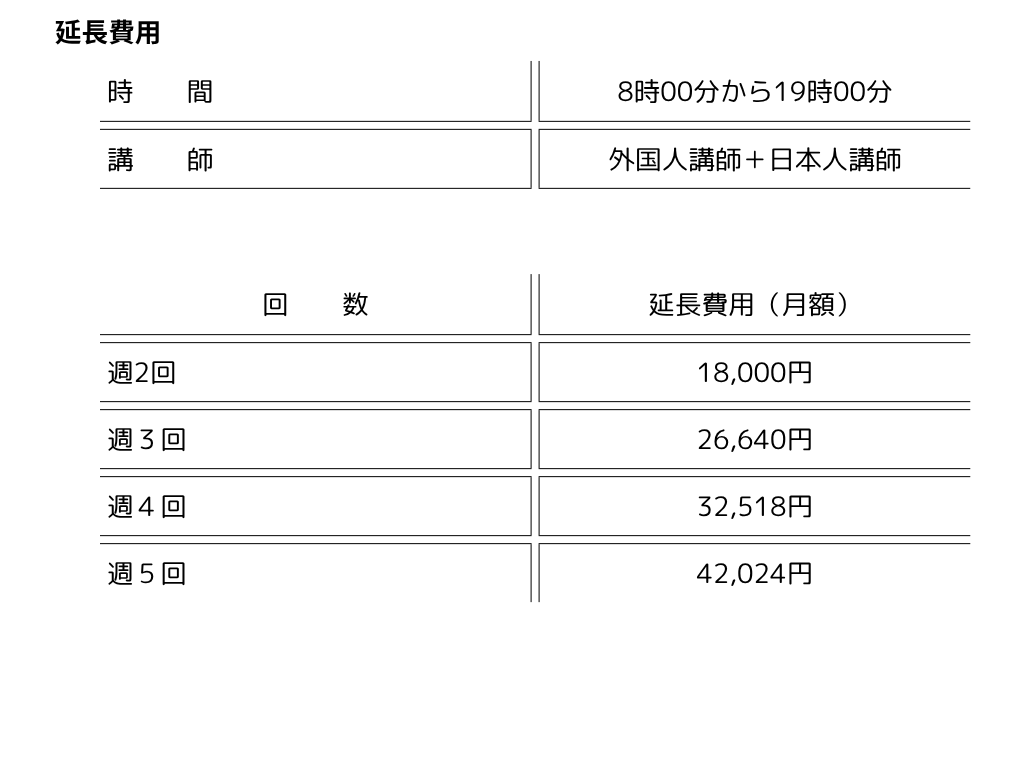 延長費用

| 時　間 | 8時00分から19時00分 |
|---|---|
| 講　師 | 外国人講師＋日本人講師 |

| 回　数 | 延長費用（月額） |
|---|---|
| 週2回 | 18,000円 |
| 週３回 | 26,640円 |
| 週４回 | 32,518円 |
| 週５回 | 42,024円 |