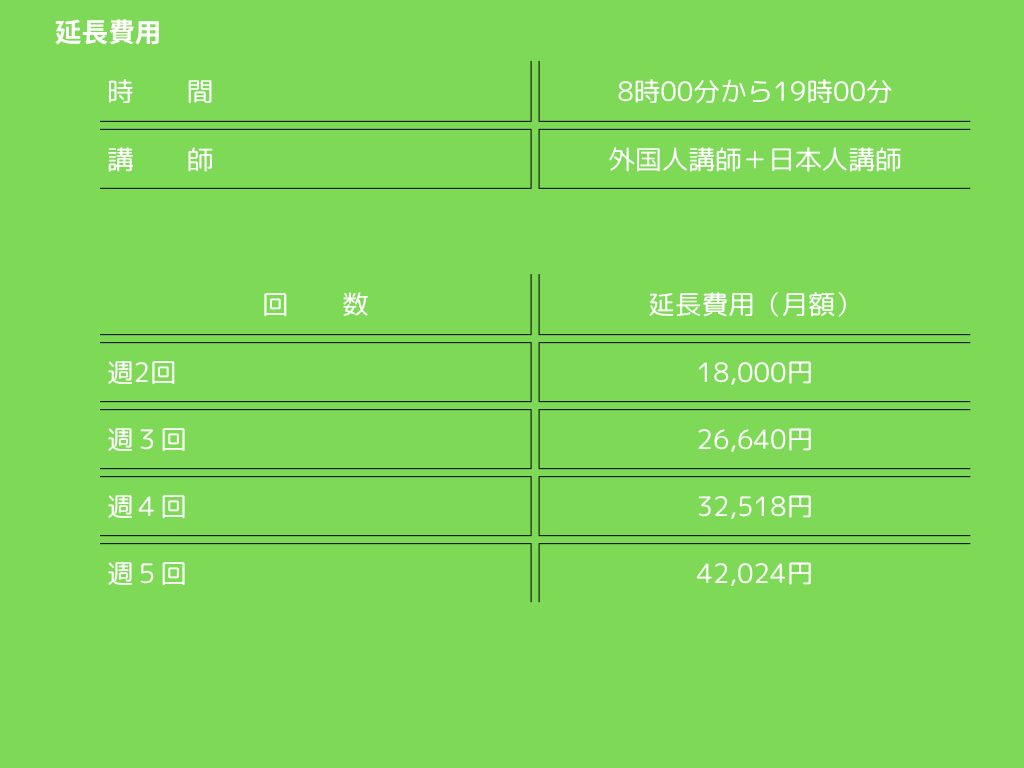 延長費用

| 時　　間 | 8時00分から19時00分 |
|---|---|
| 講　　師 | 外国人講師＋日本人講師 |

| 回　　数 | 延長費用（月額） |
|---|---|
| 週2回 | 18,000円 |
| 週３回 | 26,640円 |
| 週４回 | 32,518円 |
| 週５回 | 42,024円 |